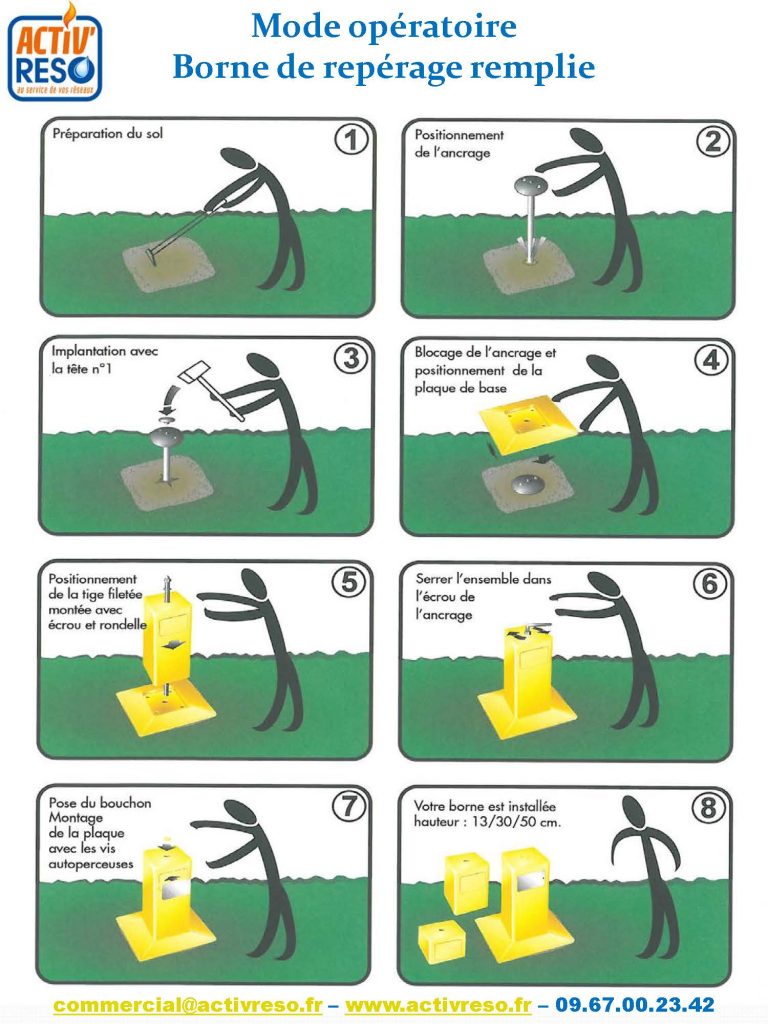 ACTIV' RESO
au service de vos réseaux

Mode opératoire
Borne de repérage remplie

Préparation du sol
1

Positionnement de l'ancrage
2

Implantation avec la tête n°1
3

Blocage de l'ancrage et positionnement de la plaque de base
4

Positionnement de la tige filetée montée avec écrou et rondelle
5

Serrer l'ensemble dans l'écrou de l'ancrage
6

Pose du bouchon
Montage de la plaque avec les vis autoperceuses
7

Votre borne est installée hauteur : 13/30/50 cm.
8

commercial@activreso.fr – www.activreso.fr – 09.67.00.23.42